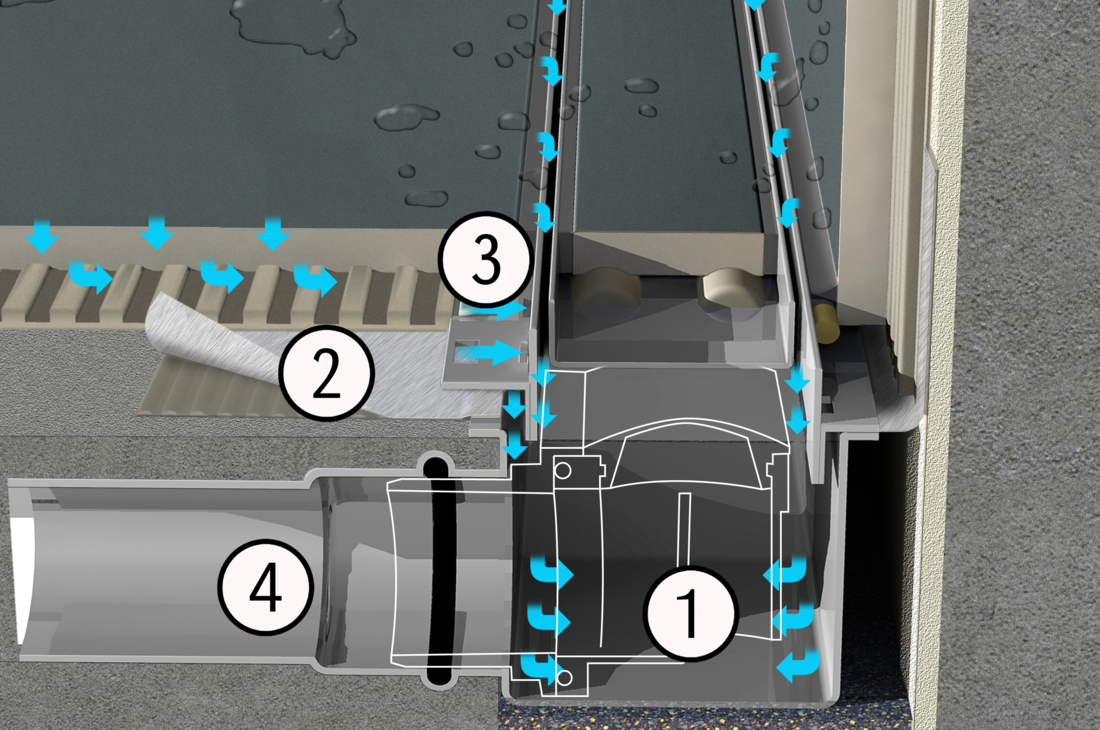 3

2

4

1